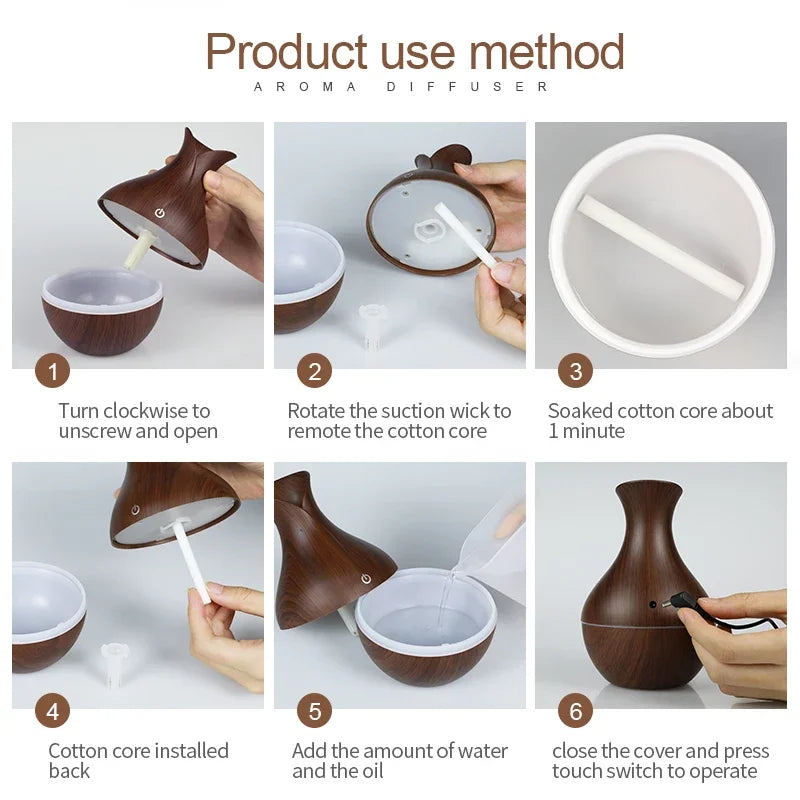 Product use method
AROMA DIFFUSER

1
Turn clockwise to unscrew and open

2
Rotate the suction wick to remote the cotton core

3
Soaked cotton core about 1 minute

4
Cotton core installed back

5
Add the amount of water and the oil

6
close the cover and press touch switch to operate